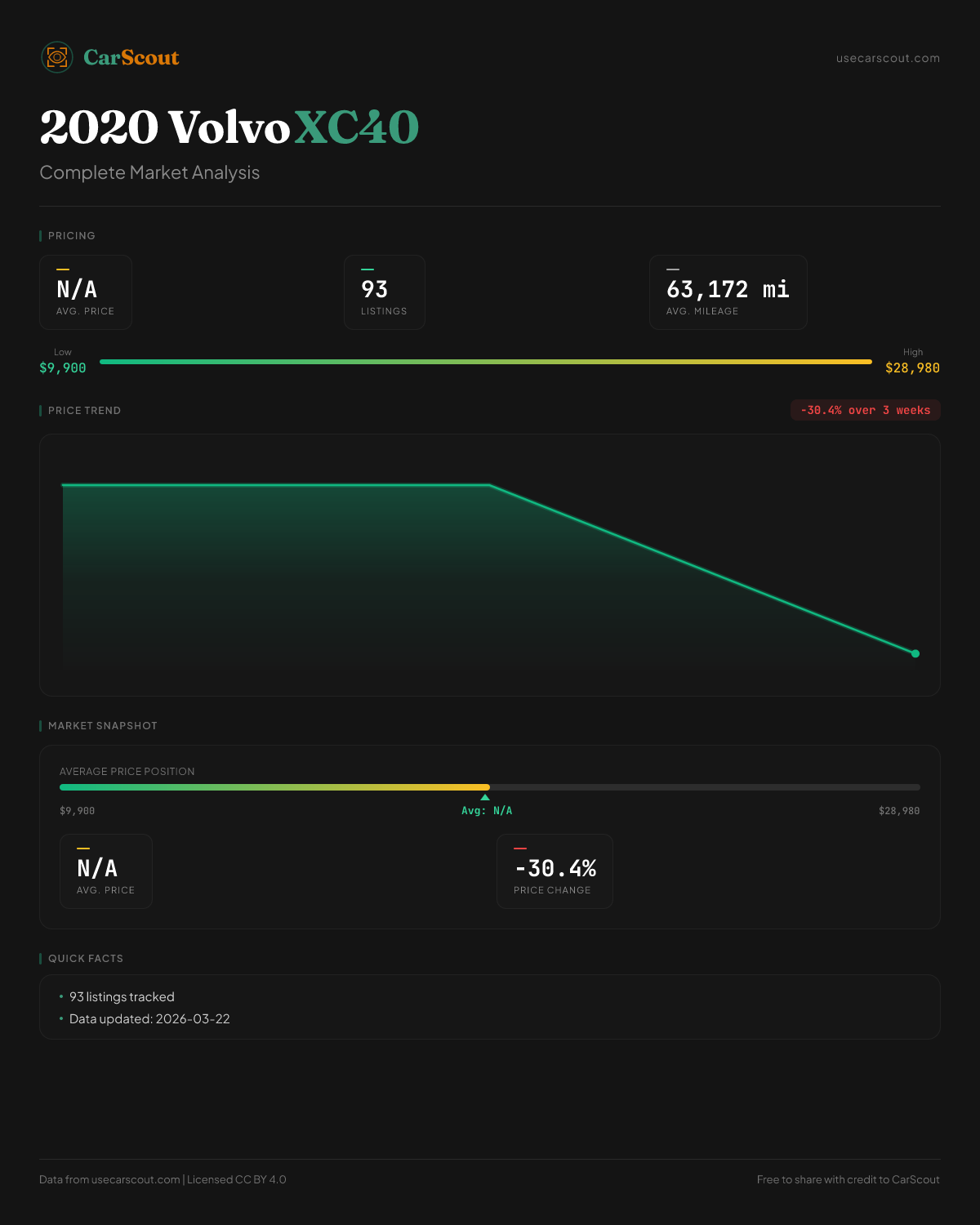 CarScout

usecarscout.com

2020 Volvo XC40

Complete Market Analysis

PRICING

N/A
AVG. PRICE

93
LISTINGS

63,172 mi
AVG. MILEAGE

Low
$9,900

High
$28,980

PRICE TREND

-30.4% over 3 weeks

MARKET SNAPSHOT

AVERAGE PRICE POSITION

$9,900

Avg: N/A

$28,980

N/A
AVG. PRICE

-30.4%
PRICE CHANGE

QUICK FACTS

• 93 listings tracked
• Data updated: 2026-03-22

Data from usecarscout.com | Licensed CC BY 4.0

Free to share with credit to CarScout