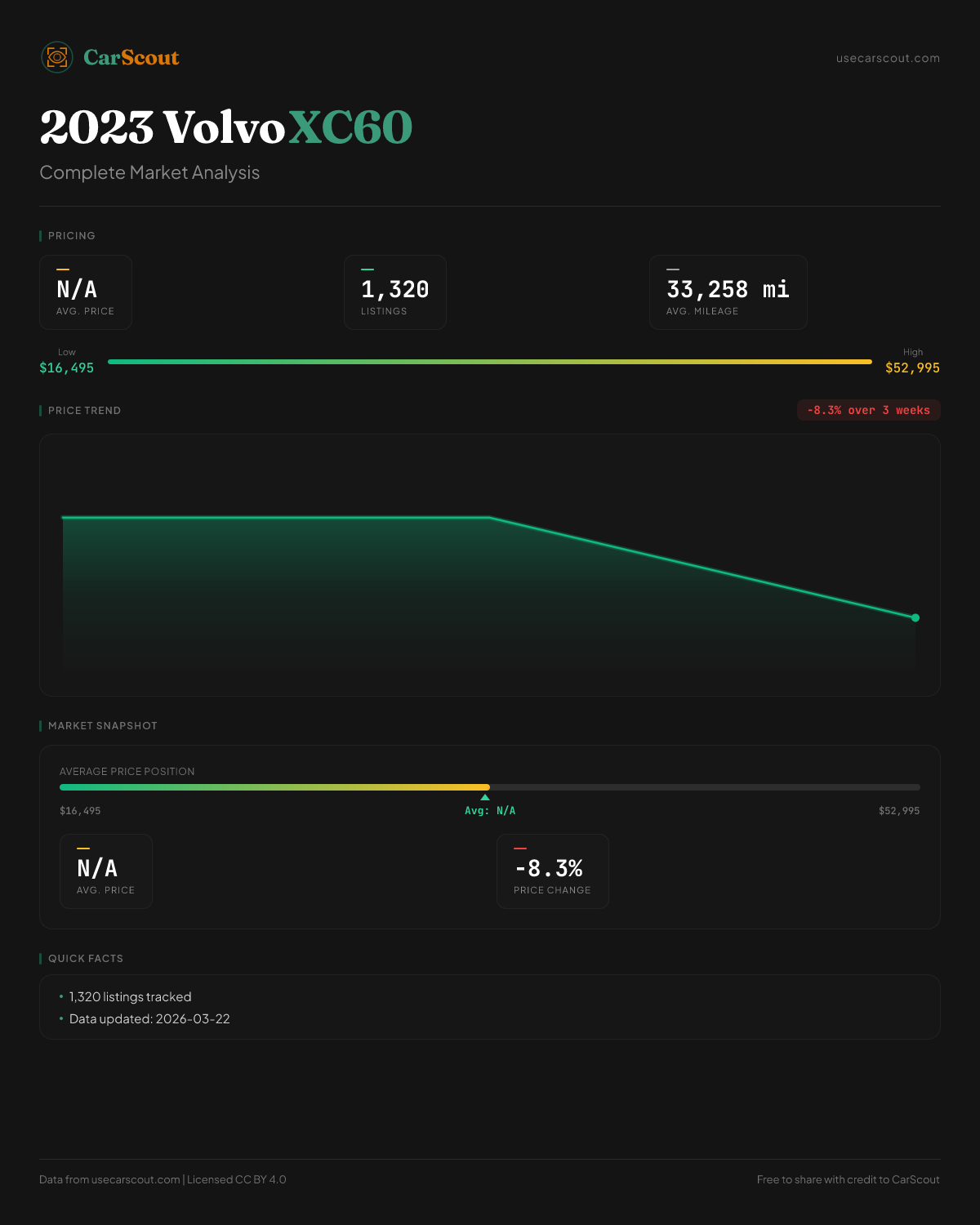 CarScout

usecarscout.com

2023 Volvo XC60

Complete Market Analysis

PRICING

N/A
AVG. PRICE

1,320
LISTINGS

33,258 mi
AVG. MILEAGE

Low
$16,495

High
$52,995

PRICE TREND

-8.3% over 3 weeks

MARKET SNAPSHOT

AVERAGE PRICE POSITION

$16,495

Avg: N/A

$52,995

N/A
AVG. PRICE

-8.3%
PRICE CHANGE

QUICK FACTS

• 1,320 listings tracked
• Data updated: 2026-03-22

Data from usecarscout.com | Licensed CC BY 4.0

Free to share with credit to CarScout