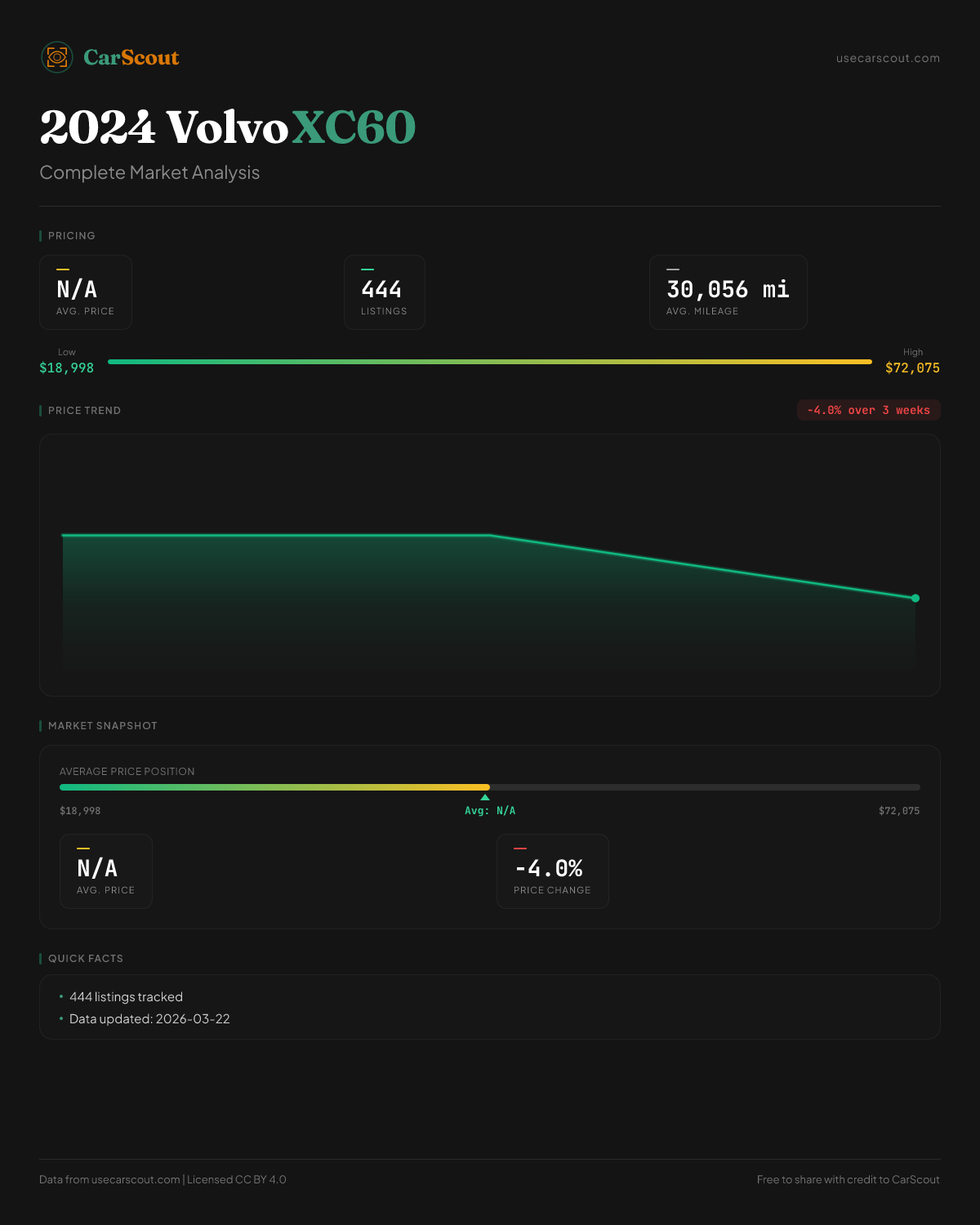 CarScout

usecarscout.com

2024 Volvo XC60

Complete Market Analysis

PRICING

N/A
AVG. PRICE

444
LISTINGS

30,056 mi
AVG. MILEAGE

Low
$18,998

High
$72,075

PRICE TREND

-4.0% over 3 weeks

MARKET SNAPSHOT

AVERAGE PRICE POSITION

$18,998

Avg: N/A

$72,075

N/A
AVG. PRICE

-4.0%
PRICE CHANGE

QUICK FACTS

• 444 listings tracked
• Data updated: 2026-03-22

Data from usecarscout.com | Licensed CC BY 4.0

Free to share with credit to CarScout