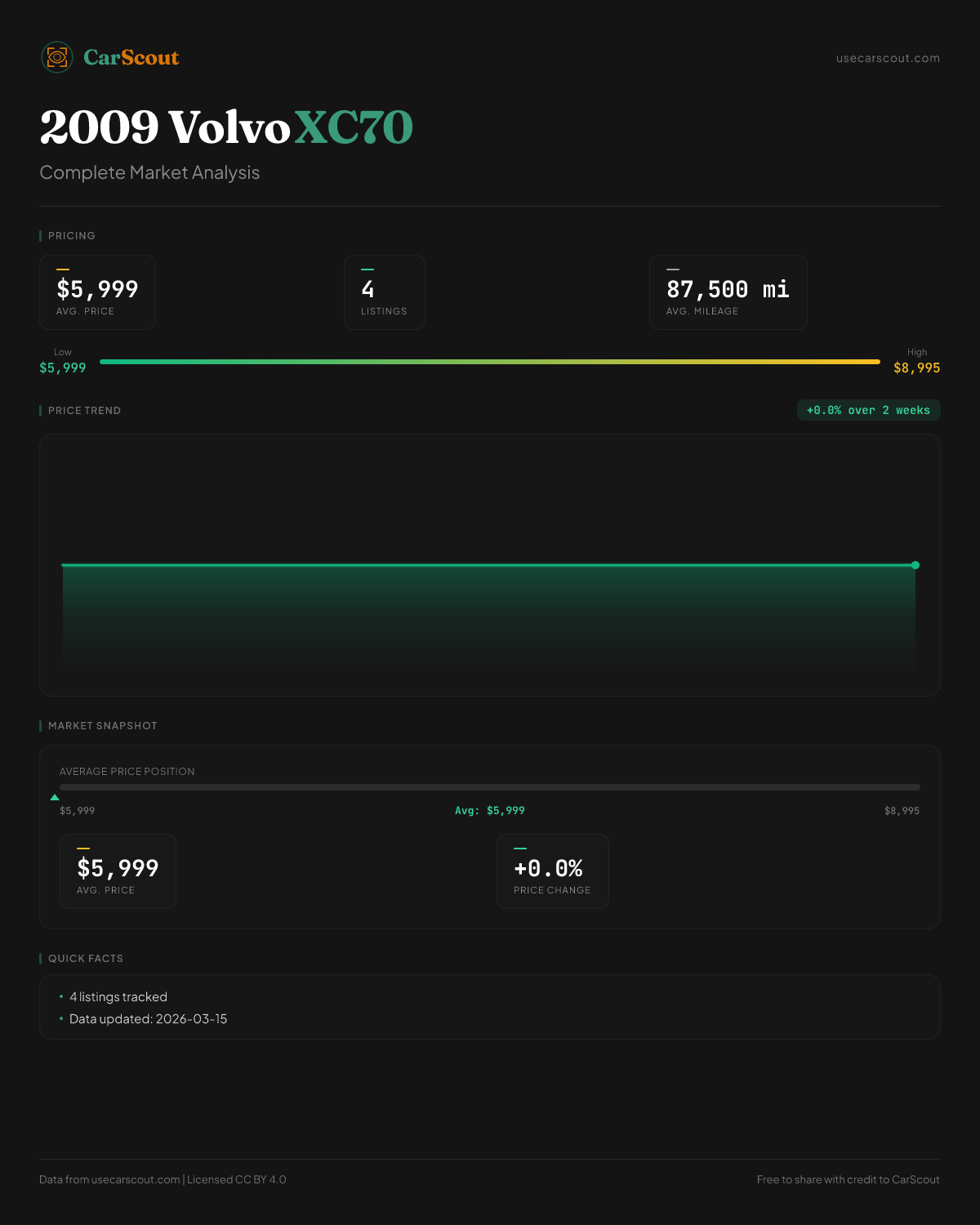 CarScout

usecarscout.com

2009 Volvo XC70

Complete Market Analysis

PRICING

$5,999
AVG. PRICE

4
LISTINGS

87,500 mi
AVG. MILEAGE

Low
$5,999

High
$8,995

PRICE TREND

+0.0% over 2 weeks

MARKET SNAPSHOT

AVERAGE PRICE POSITION

$5,999

Avg: $5,999

$8,995

$5,999
AVG. PRICE

+0.0%
PRICE CHANGE

QUICK FACTS

• 4 listings tracked
• Data updated: 2026-03-15

Data from usecarscout.com | Licensed CC BY 4.0

Free to share with credit to CarScout