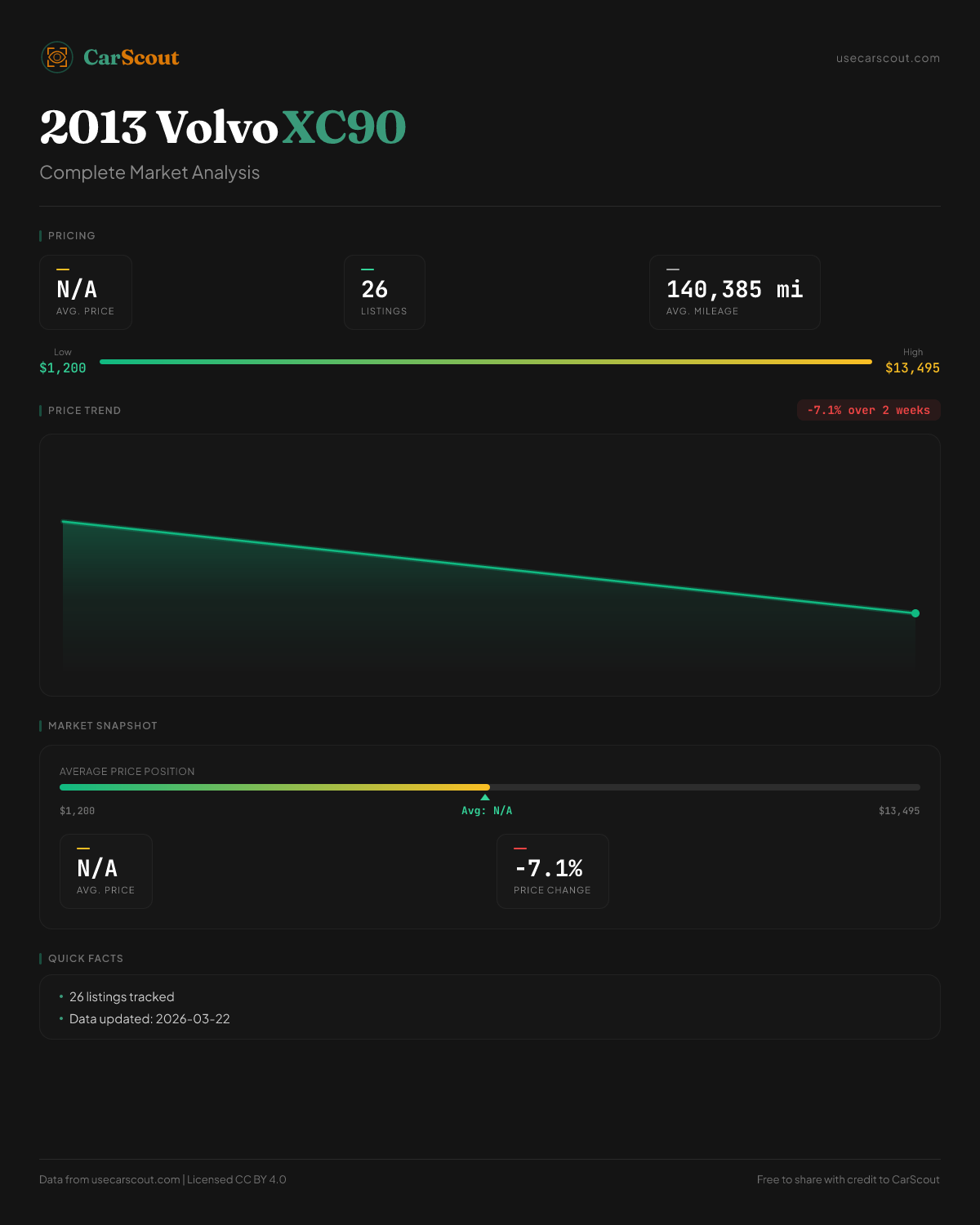 CarScout

usecarscout.com

2013 Volvo XC90

Complete Market Analysis

PRICING

N/A
AVG. PRICE

26
LISTINGS

140,385 mi
AVG. MILEAGE

Low
$1,200

High
$13,495

PRICE TREND

-7.1% over 2 weeks

MARKET SNAPSHOT

AVERAGE PRICE POSITION

$1,200

Avg: N/A

$13,495

N/A
AVG. PRICE

-7.1%
PRICE CHANGE

QUICK FACTS

• 26 listings tracked
• Data updated: 2026-03-22

Data from usecarscout.com | Licensed CC BY 4.0

Free to share with credit to CarScout