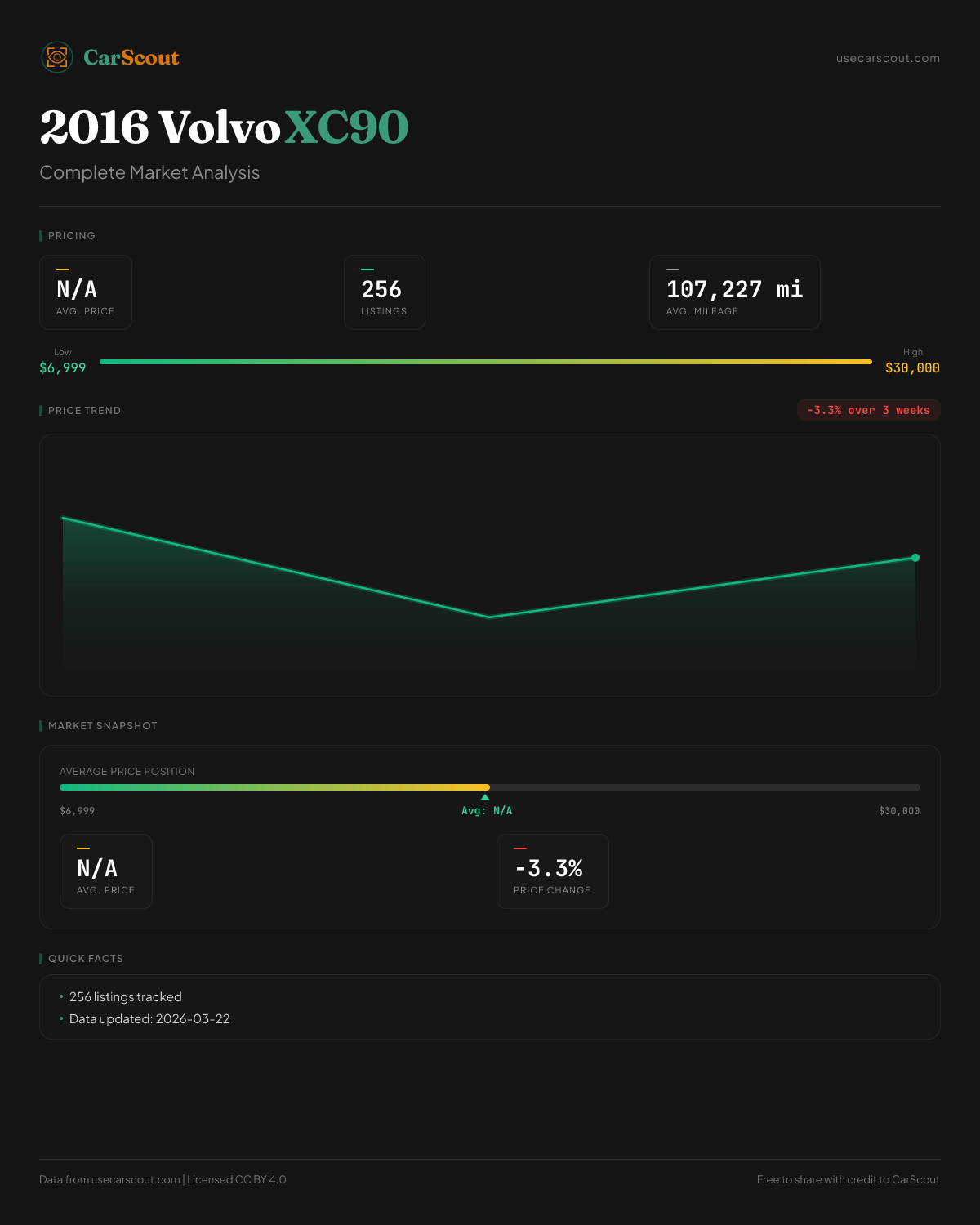 CarScout

usecarscout.com

2016 Volvo XC90

Complete Market Analysis

PRICING

N/A
AVG. PRICE

256
LISTINGS

107,227 mi
AVG. MILEAGE

Low
$6,999

High
$30,000

PRICE TREND

-3.3% over 3 weeks

MARKET SNAPSHOT

AVERAGE PRICE POSITION

$6,999

Avg: N/A

$30,000

N/A
AVG. PRICE

-3.3%
PRICE CHANGE

QUICK FACTS

• 256 listings tracked
• Data updated: 2026-03-22

Data from usecarscout.com | Licensed CC BY 4.0

Free to share with credit to CarScout