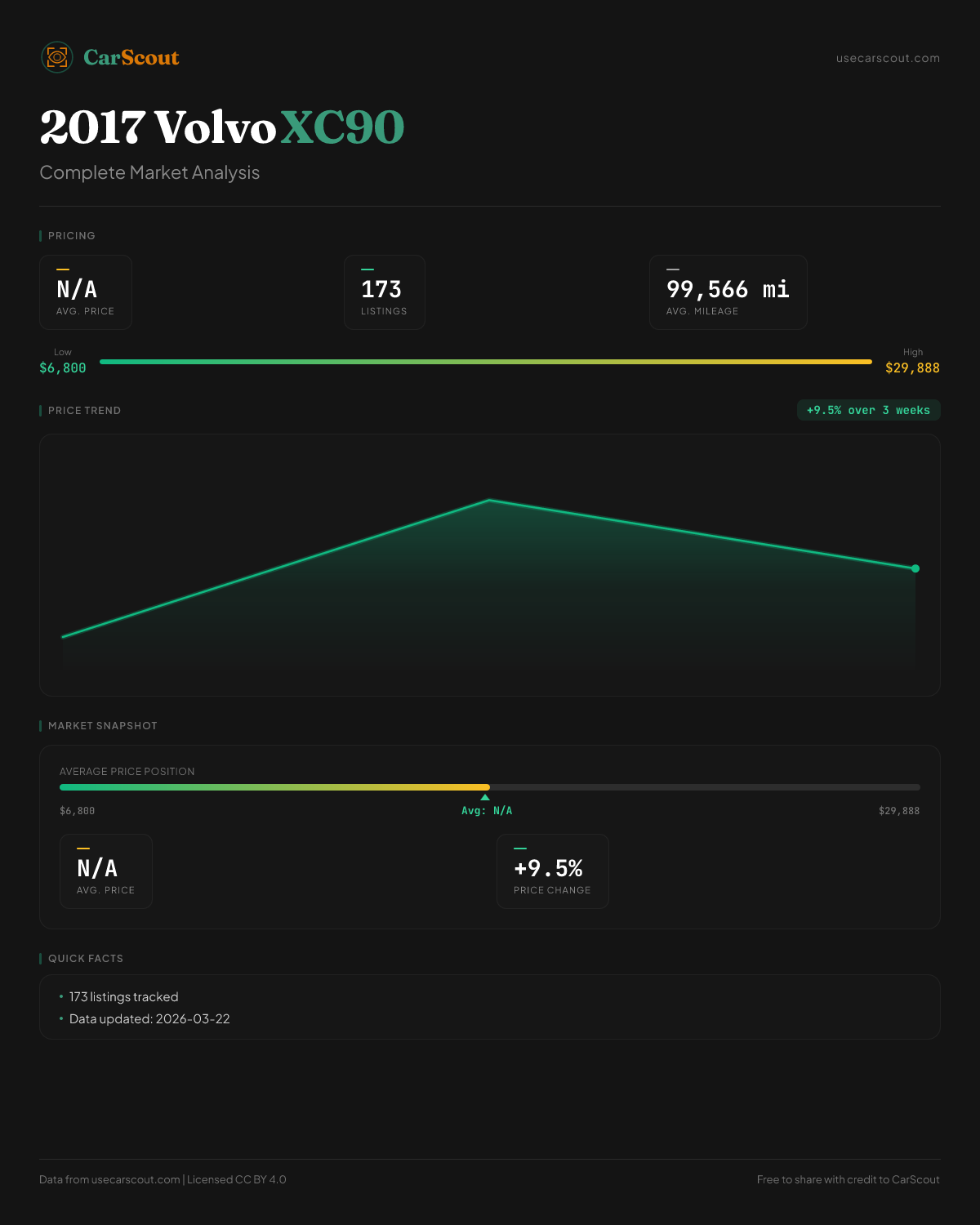 CarScout

usecarscout.com

2017 Volvo XC90

Complete Market Analysis

PRICING

N/A
AVG. PRICE

173
LISTINGS

99,566 mi
AVG. MILEAGE

Low
$6,800

High
$29,888

PRICE TREND

+9.5% over 3 weeks

MARKET SNAPSHOT

AVERAGE PRICE POSITION

$6,800

Avg: N/A

$29,888

N/A
AVG. PRICE

+9.5%
PRICE CHANGE

QUICK FACTS

• 173 listings tracked
• Data updated: 2026-03-22

Data from usecarscout.com | Licensed CC BY 4.0

Free to share with credit to CarScout