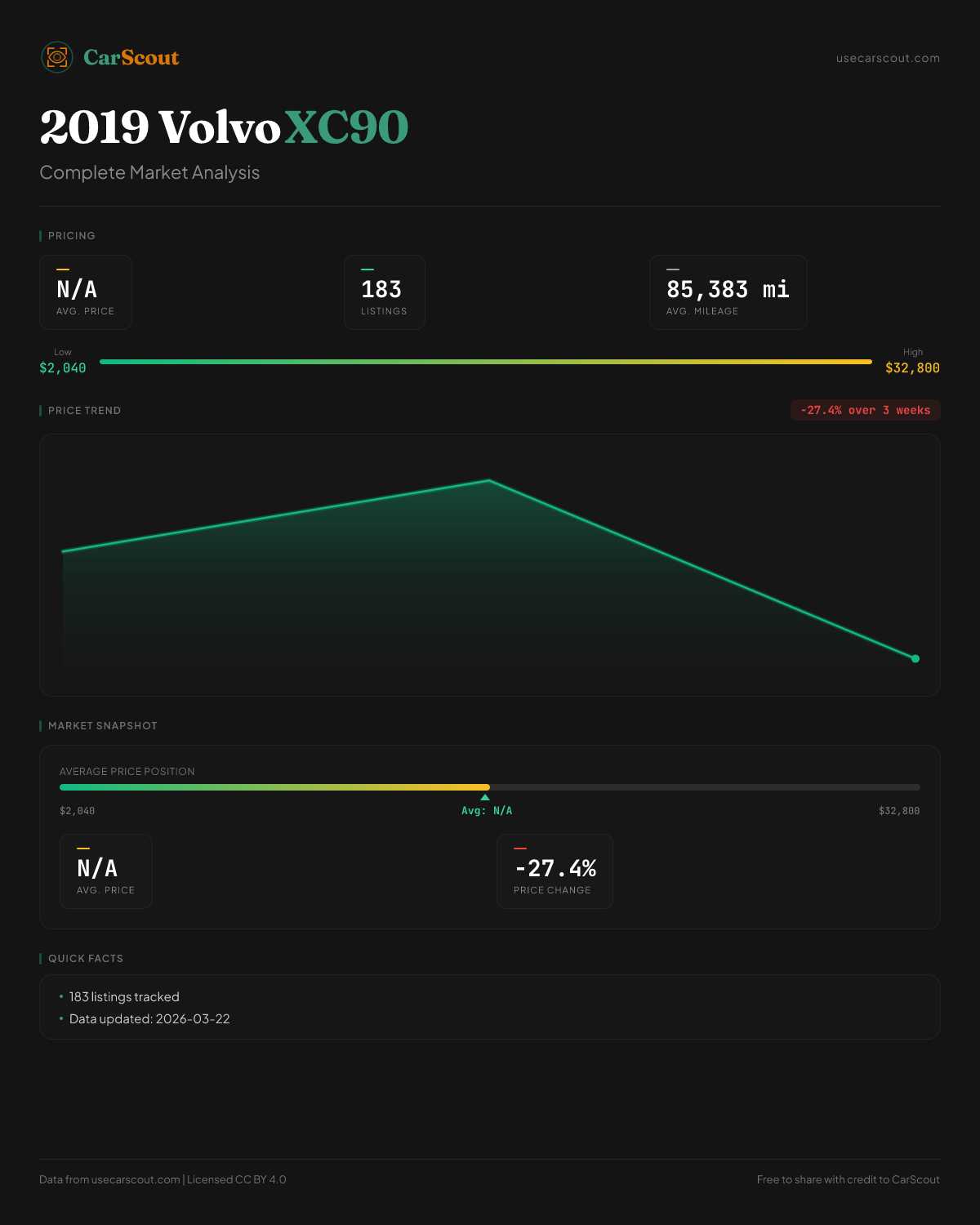 CarScout

usecarscout.com

2019 Volvo XC90

Complete Market Analysis

PRICING

N/A
AVG. PRICE

183
LISTINGS

85,383 mi
AVG. MILEAGE

Low
$2,040

High
$32,800

PRICE TREND

-27.4% over 3 weeks

MARKET SNAPSHOT

AVERAGE PRICE POSITION

$2,040

Avg: N/A

$32,800

N/A
AVG. PRICE

-27.4%
PRICE CHANGE

QUICK FACTS

• 183 listings tracked
• Data updated: 2026-03-22

Data from usecarscout.com | Licensed CC BY 4.0

Free to share with credit to CarScout