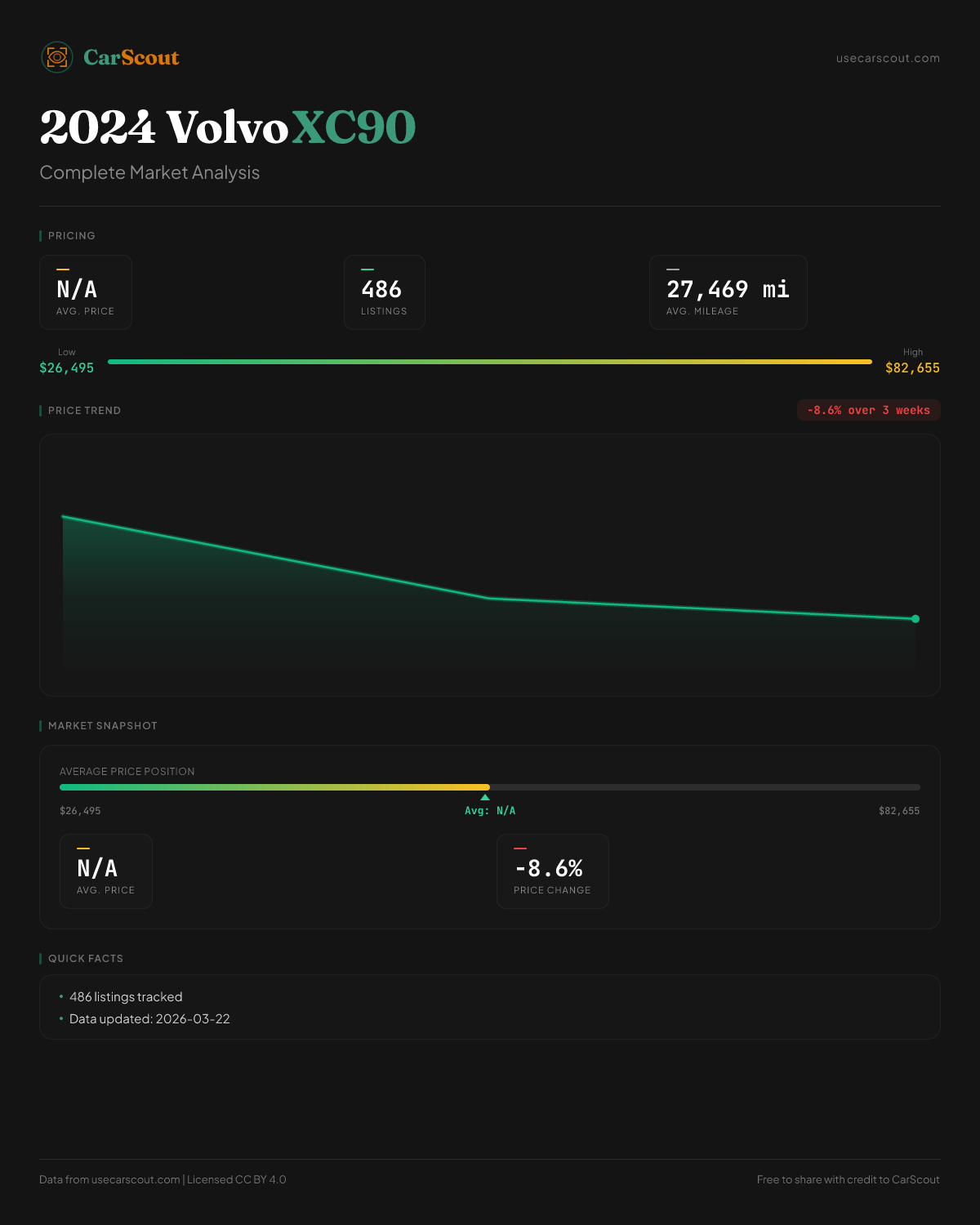 CarScout

usecarscout.com

2024 Volvo XC90

Complete Market Analysis

PRICING

N/A
AVG. PRICE

486
LISTINGS

27,469 mi
AVG. MILEAGE

Low
$26,495

High
$82,655

PRICE TREND

-8.6% over 3 weeks

MARKET SNAPSHOT

AVERAGE PRICE POSITION

$26,495

Avg: N/A

$82,655

N/A
AVG. PRICE

-8.6%
PRICE CHANGE

QUICK FACTS

• 486 listings tracked
• Data updated: 2026-03-22

Data from usecarscout.com | Licensed CC BY 4.0

Free to share with credit to CarScout