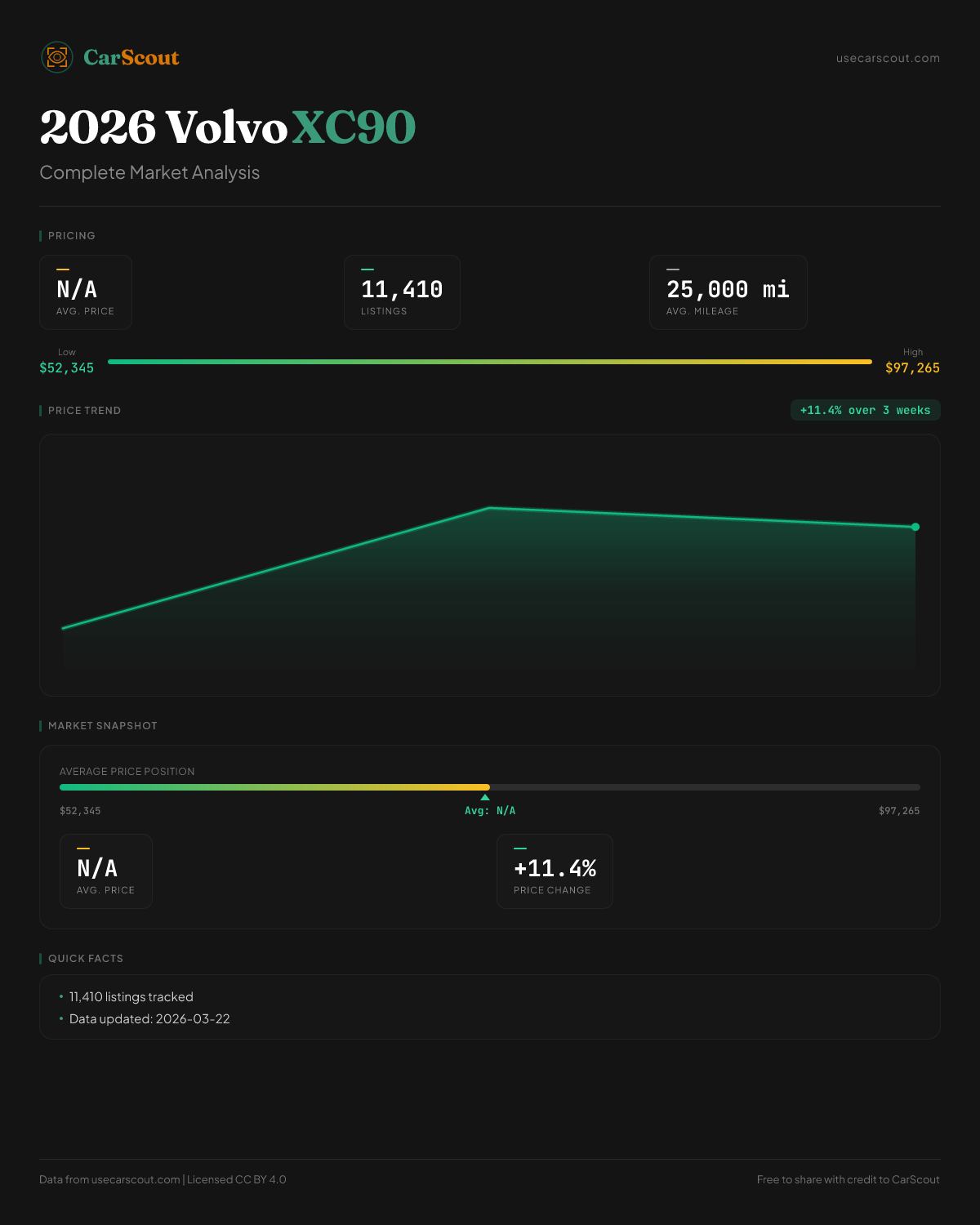 CarScout

usecarscout.com

2026 Volvo XC90

Complete Market Analysis

PRICING

N/A
AVG. PRICE

11,410
LISTINGS

25,000 mi
AVG. MILEAGE

Low
$52,345

High
$97,265

PRICE TREND

+11.4% over 3 weeks

MARKET SNAPSHOT

AVERAGE PRICE POSITION

$52,345

Avg: N/A

$97,265

N/A
AVG. PRICE

+11.4%
PRICE CHANGE

QUICK FACTS

• 11,410 listings tracked
• Data updated: 2026-03-22

Data from usecarscout.com | Licensed CC BY 4.0

Free to share with credit to CarScout